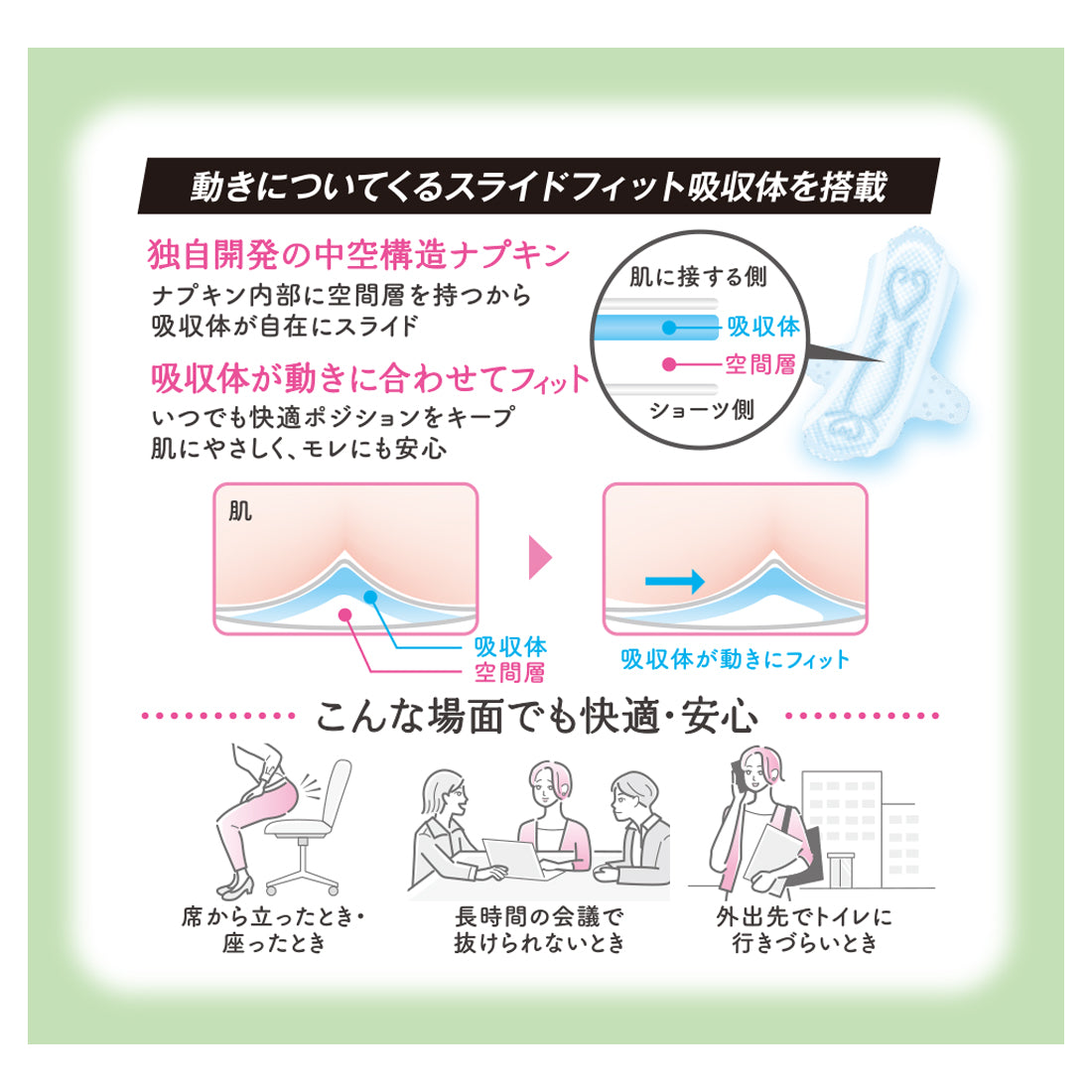 動きについてくるスライドフィット吸収体を搭載

独自開発の中空構造ナプキン
ナプキン内部に空間層を持つから
吸収体が自在にスライド

吸収体が動きに合わせてフィット
いつでも快適ポジションをキープ
肌にやさしく、モレにも安心

肌に接する側
吸収体
空間層
ショーツ側

肌
吸収体
空間層

吸収体が動きにフィット

こんな場面でも快適・安心

席から立ったとき・座ったとき

長時間の会議で抜けられないとき

外出先でトイレに行きづらいとき